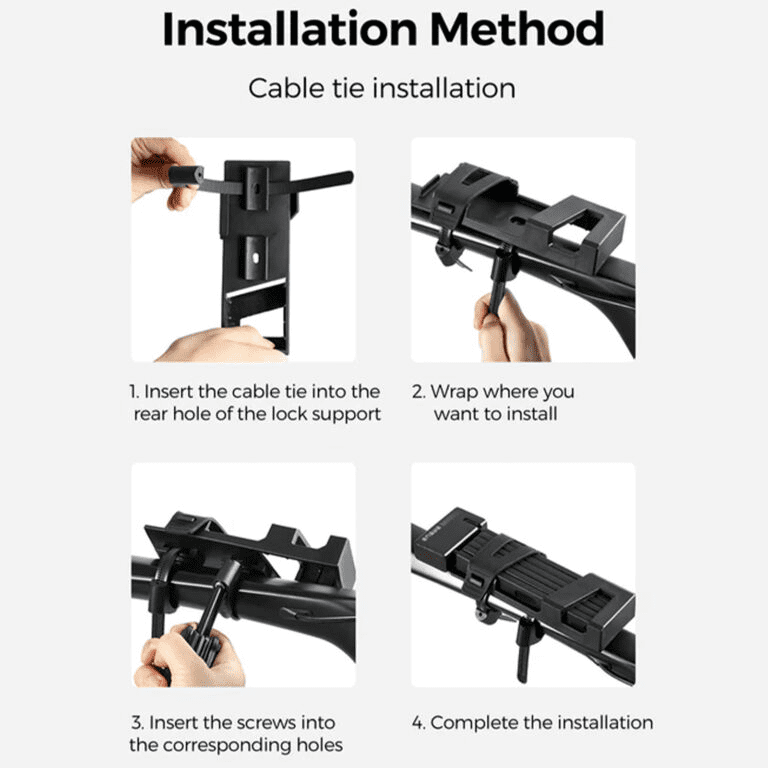 Installation Method

Cable tie installation

1. Insert the cable tie into the rear hole of the lock support

2. Wrap where you want to install

3. Insert the screws into the corresponding holes

4. Complete the installation